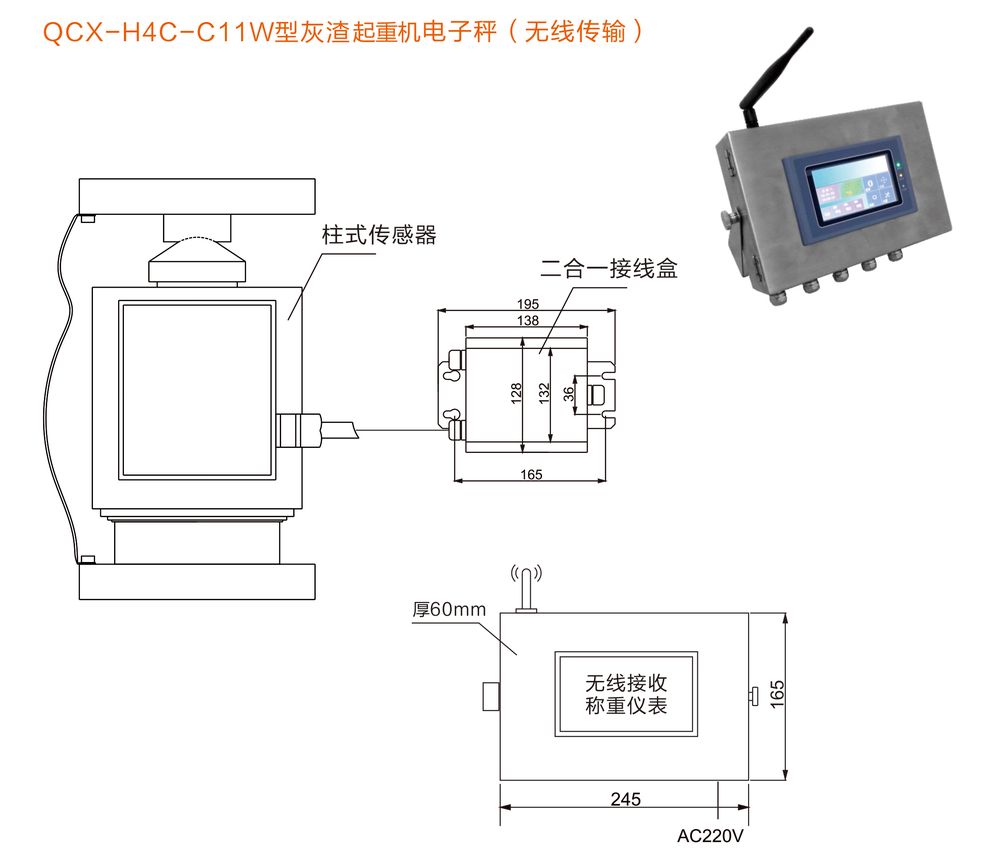 QCX-H4C-C11W型灰渣起重机电子秤（无线传输）

柱式传感器

二合一接线盒

195
138
128
132
36
165

厚60mm

无线接收
称重仪表

165
245
AC220V