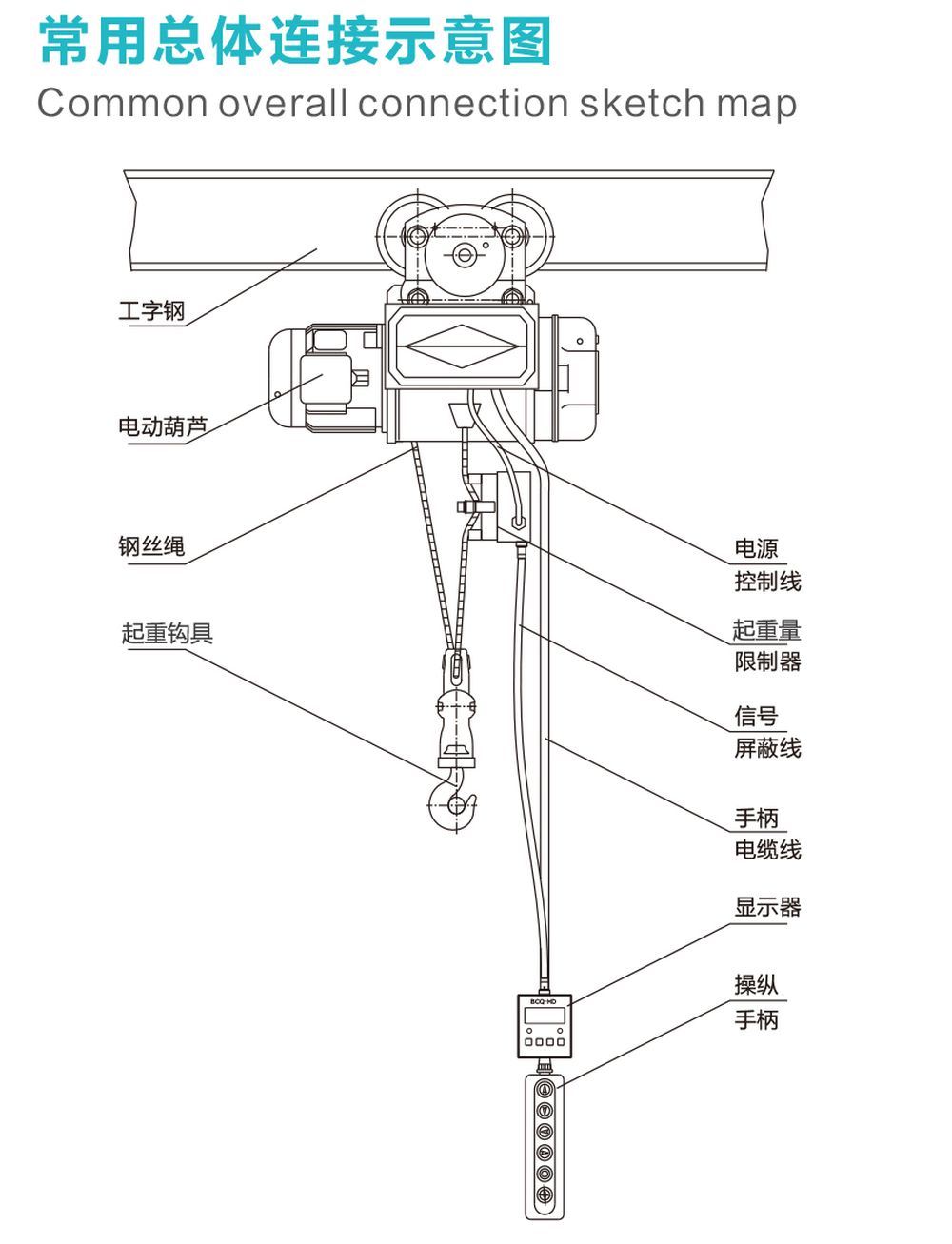 常用总体连接示意图
Common overall connection sketch map

工字钢

电动葫芦

钢丝绳

起重钩具

电源
控制线

起重量
限制器

信号
屏蔽线

手柄
电缆线

显示器

操纵
手柄

BCQ-HD